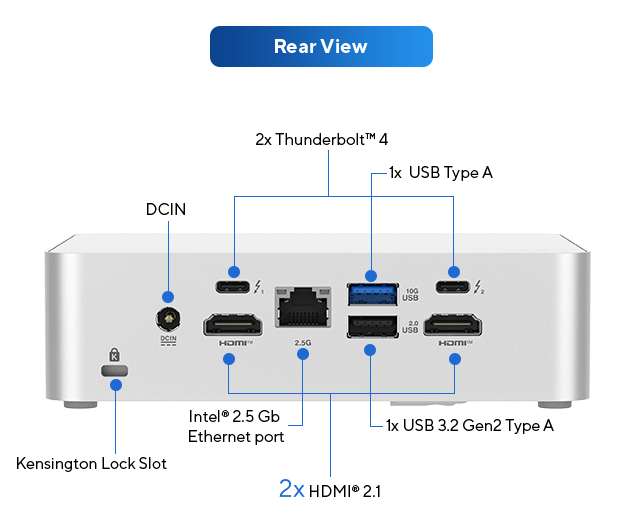 Rear View

2x Thunderbolt™ 4

1x USB Type A

DCIN

1

10G USB

2

DCIN

HDMI™

2.5G

2.0 USB

HDMI™

Intel® 2.5 Gb Ethernet port

1x USB 3.2 Gen2 Type A

Kensington Lock Slot

2x HDMI® 2.1